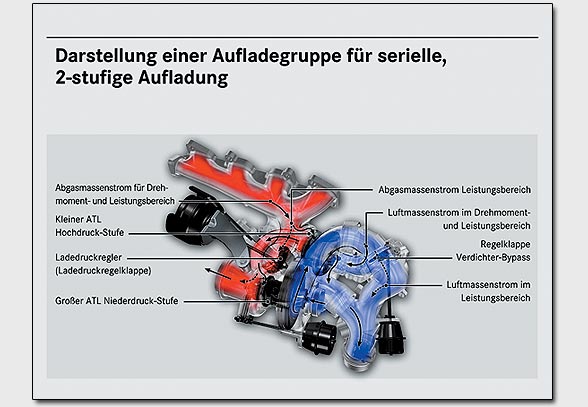 Darstellung einer Aufladegruppe für serielle, 2-stufige Aufladung

Abgasmassenstrom für Drehmoment- und Leistungsbereich

Kleiner ATL Hochdruck-Stufe

Ladedruckregler (Ladedruckregelklappe)

Großer ATL Niederdruck-Stufe

Abgasmassenstrom Leistungsbereich

Luftmassenstrom im Drehmoment- und Leistungsbereich

Regelklappe Verdichter-Bypass

Luftmassenstrom im Leistungsbereich